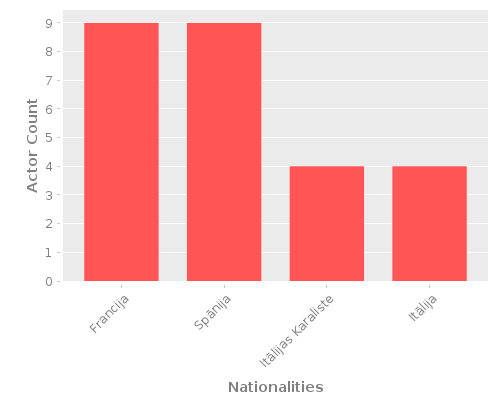 Actor Count

9
8
7
6
5
4
3
2
1
0

Francija
Spānija
Itālijas Karaliste
Itālija

Nationalities