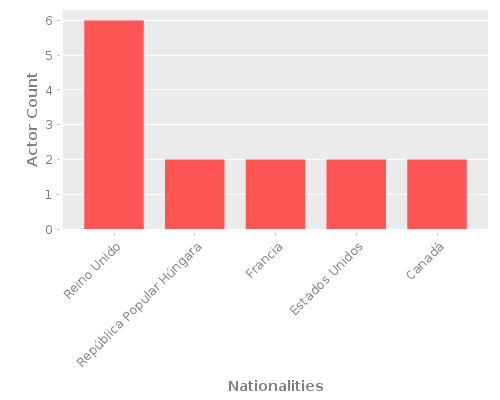 Actor Count

6
5
4
3
2
1
0

Reino Unido
República Popular Húngara
Francia
Estados Unidos
Canadá

Nationalities