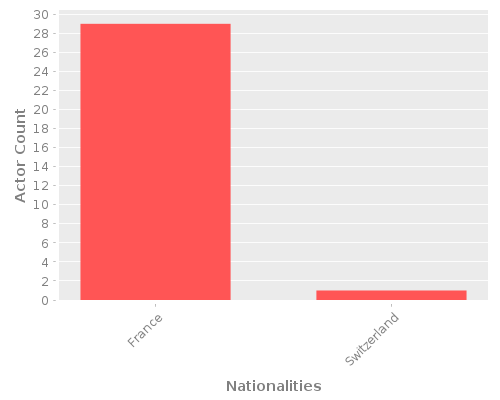 Actor Count

30
28
26
24
22
20
18
16
14
12
10
8
6
4
2
0

France
Switzerland

Nationalities