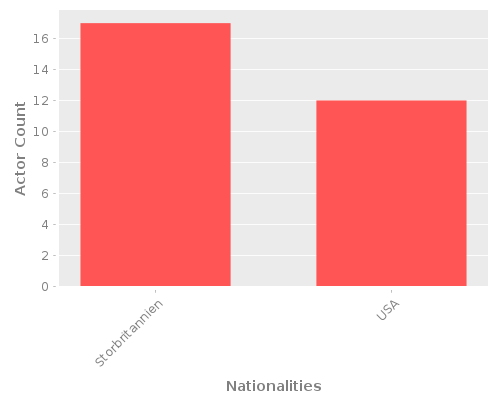 Actor Count

16
14
12
10
8
6
4
2
0

Storbritannien
USA

Nationalities